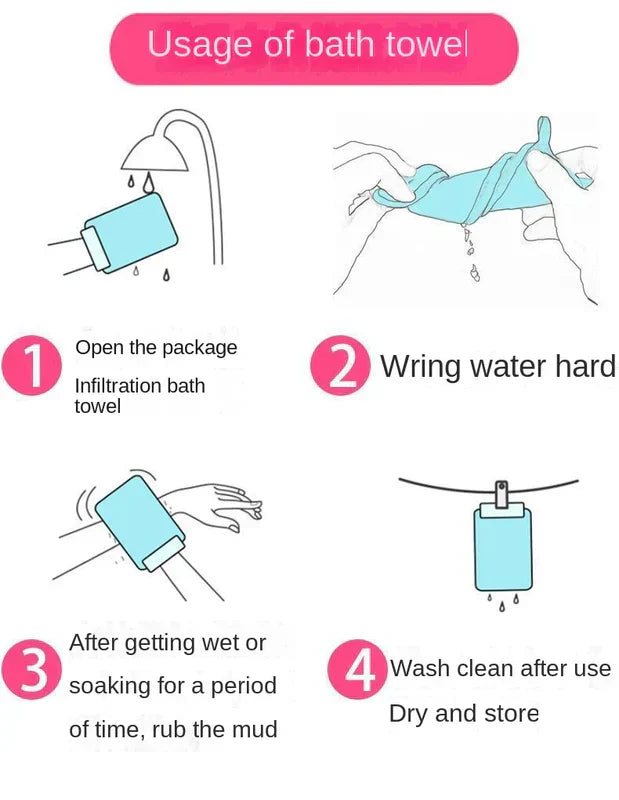 Usage of bath towel

1 Open the package

Infiltration bath towel

2 Wring water hard

3 After getting wet or soaking for a period of time, rub the mud

4 Wash clean after use

Dry and store